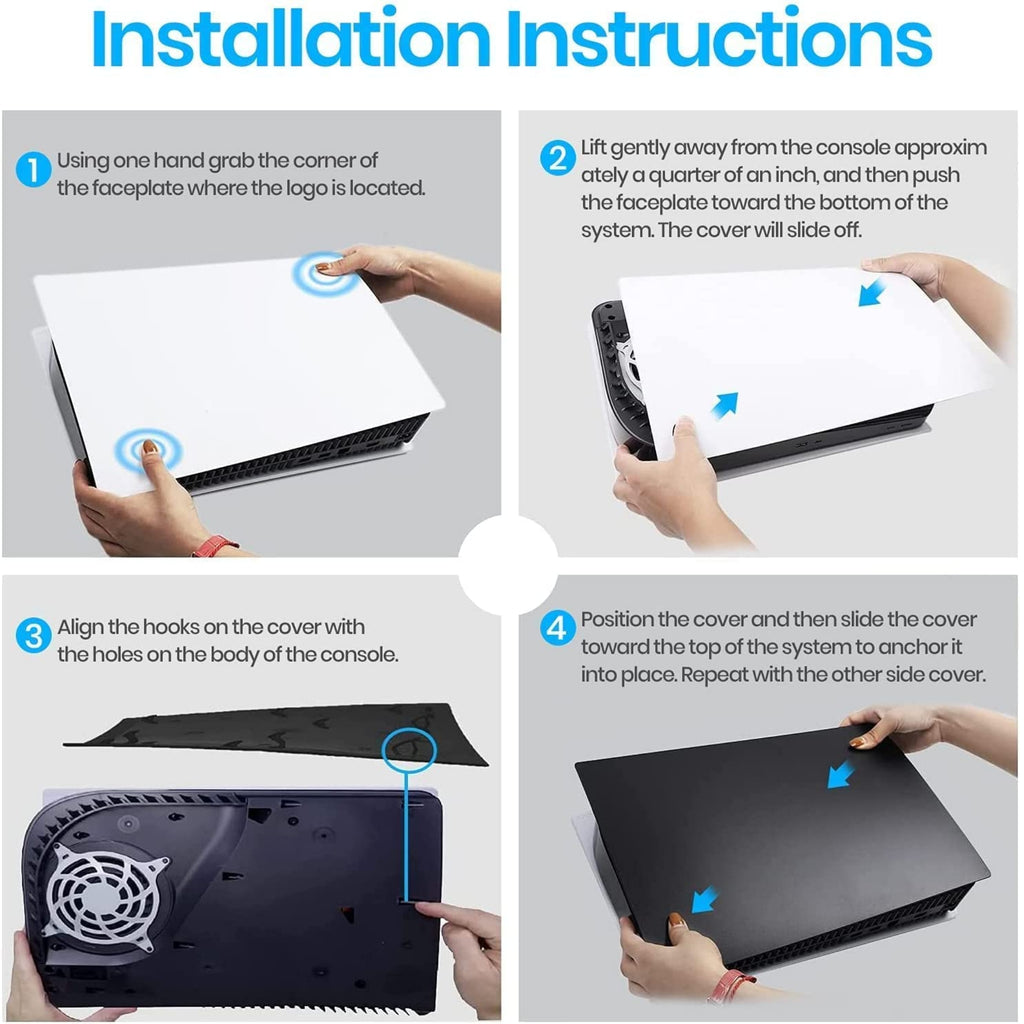 Installation Instructions

1 Using one hand grab the corner of the faceplate where the logo is located.

2 Lift gently away from the console approxim ately a quarter of an inch, and then push the faceplate toward the bottom of the system. The cover will slide off.

3 Align the hooks on the cover with the holes on the body of the console.

4 Position the cover and then slide the cover toward the top of the system to anchor it into place. Repeat with the other side cover.