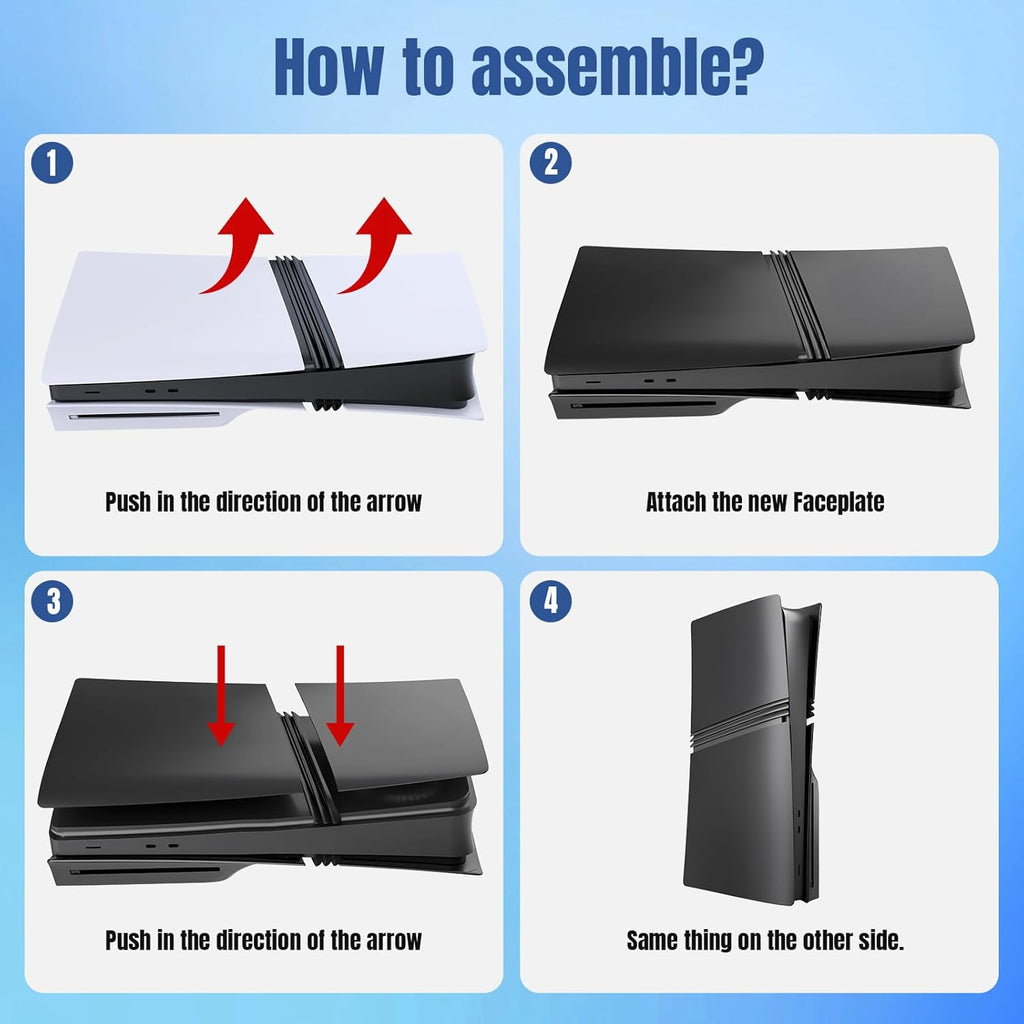 How to assemble?

1

Push in the direction of the arrow

2

Attach the new Faceplate

3

Push in the direction of the arrow

4

Same thing on the other side.