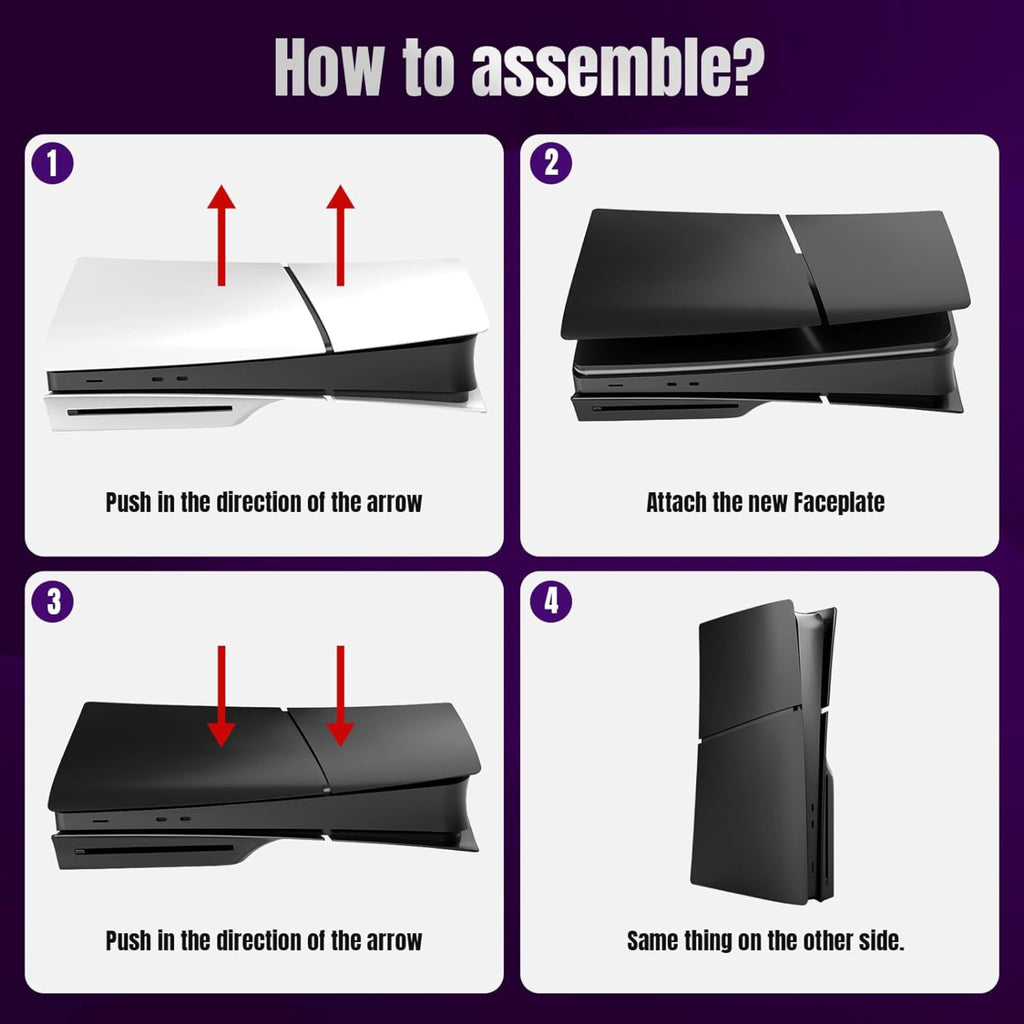 How to assemble?

1

Push in the direction of the arrow

2

Attach the new Faceplate

3

Push in the direction of the arrow

4

Same thing on the other side.