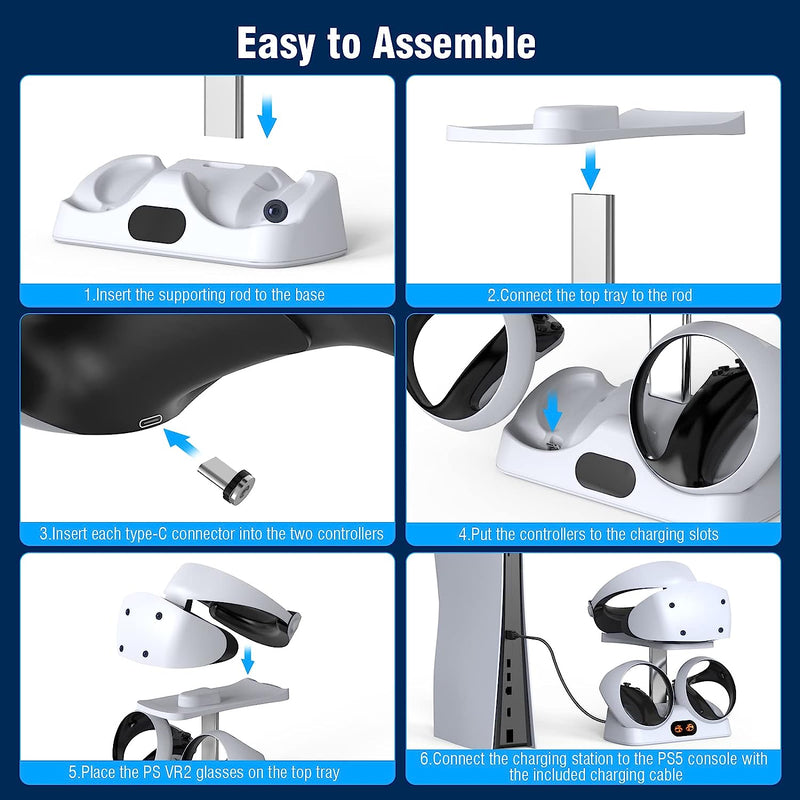 Easy to Assemble

1.Insert the supporting rod to the base

2.Connect the top tray to the rod

3.Insert each type-C connector into the two controllers

4.Put the controllers to the charging slots

5.Place the PS VR2 glasses on the top tray

6.Connect the charging station to the PS5 console with the included charging cable